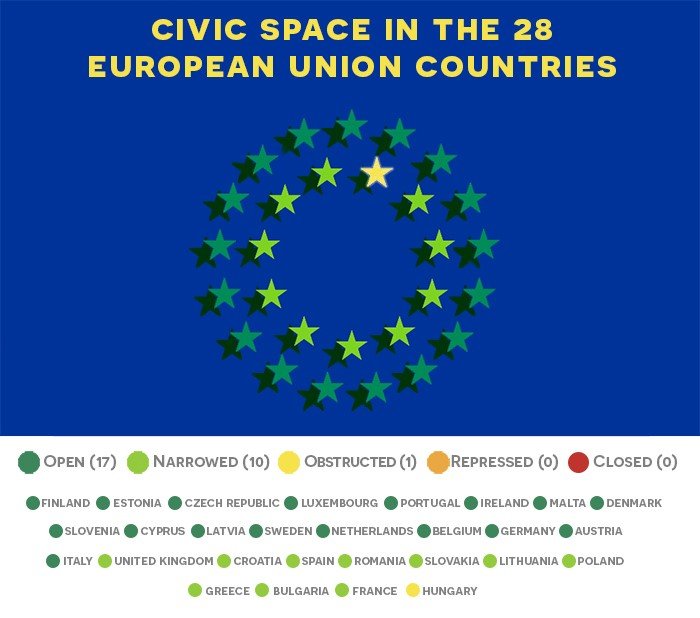 CIVIC SPACE IN THE 28
EUROPEAN UNION COUNTRIES

OPEN (17) NARROWED (10) OBSTRUCTED (1) REPRESSED (0) CLOSED (0)

FINLAND ESTONIA CZECH REPUBLIC LUXEMBOURG PORTUGAL IRELAND MALTA DENMARK
SLOVENIA CYPRUS LATVIA SWEDEN NETHERLANDS BELGIUM GERMANY AUSTRIA
ITALY UNITED KINGDOM CROATIA SPAIN ROMANIA SLOVAKIA LITHUANIA POLAND
GREECE BULGARIA FRANCE HUNGARY